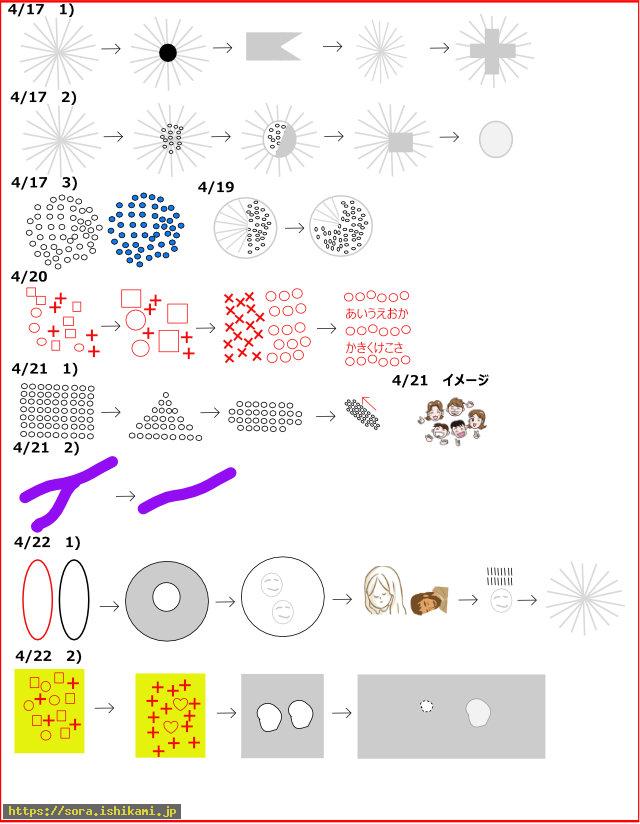 4/17 1)

4/17 2)

4/17 3)

4/19

4/20

あいうえおか

かきくけこさ

4/21 1)

4/21 イメージ

4/21 2)

4/22 1)

4/22 2)

https://sora.ishikami.jp