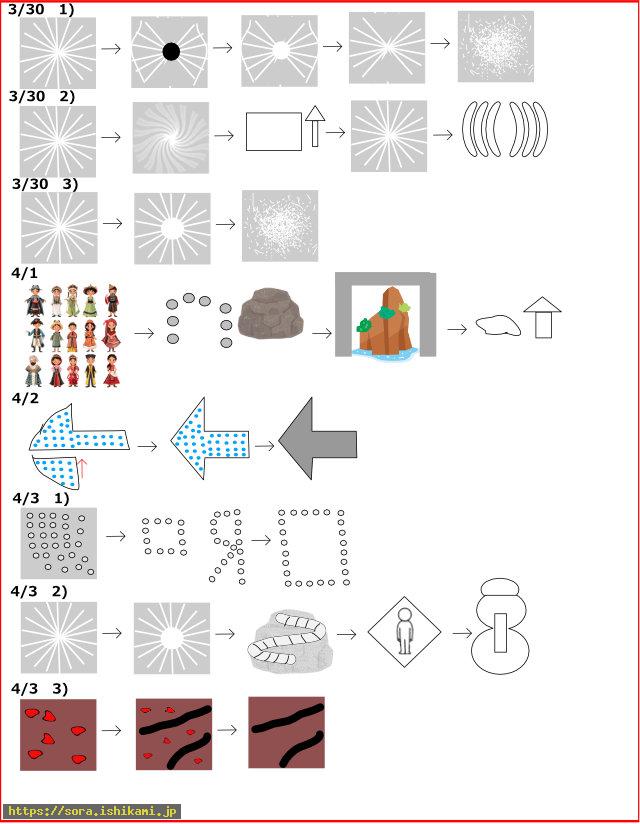 3/30 1)

3/30 2)

3/30 3)

4/1

4/2

4/3 1)

4/3 2)

4/3 3)

https://sora.ishikami.jp