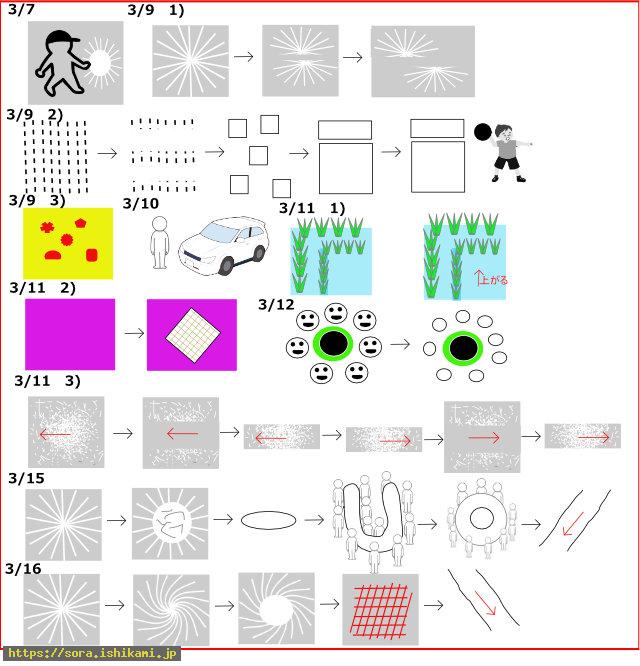 3/7

3/9 1)

3/9 2)

3/9 3)

3/10

3/11 1)

上がる

3/11 2)

3/12

3/11 3)

3/15

3/16

https://sora.ishikami.jp