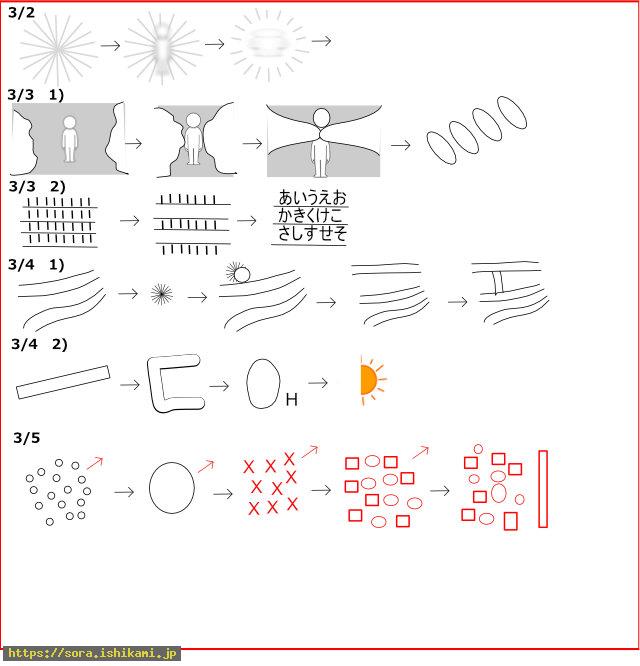 3/2

3/3 1)

3/3 2)

あいうえお
かきくけこ
さしすせそ

3/4 1)

3/4 2)

H

3/5

https://sora.ishikami.jp