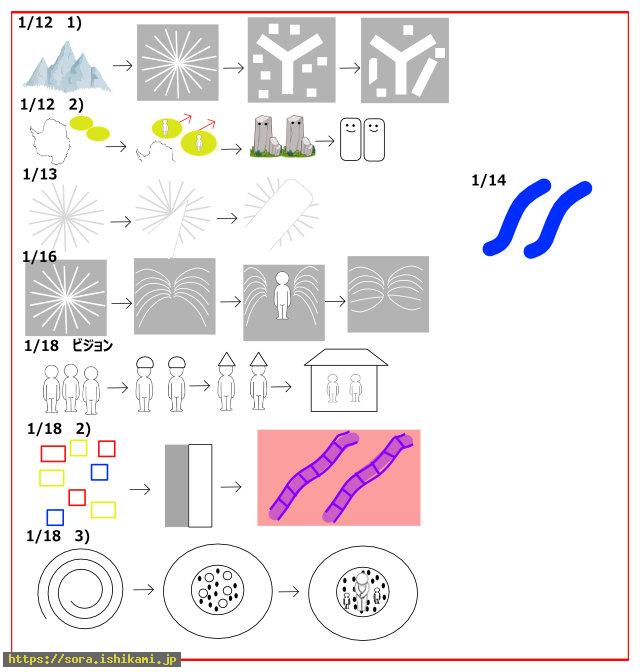 1/12 1)

1/12 2)

1/13

1/14

1/16

1/18 ビジョン

1/18 2)

1/18 3)

https://sora.ishikami.jp