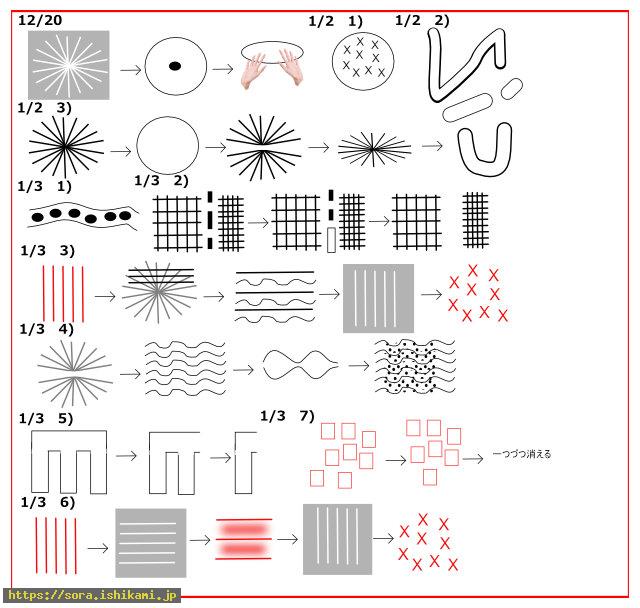 12/20

1/2 1)

1/2 2)

1/2 3)

1/3 1)

1/3 2)

1/3 3)

1/3 4)

1/3 5)

1/3 7)

一つづつ消える

1/3 6)

https://sora.ishikami.jp