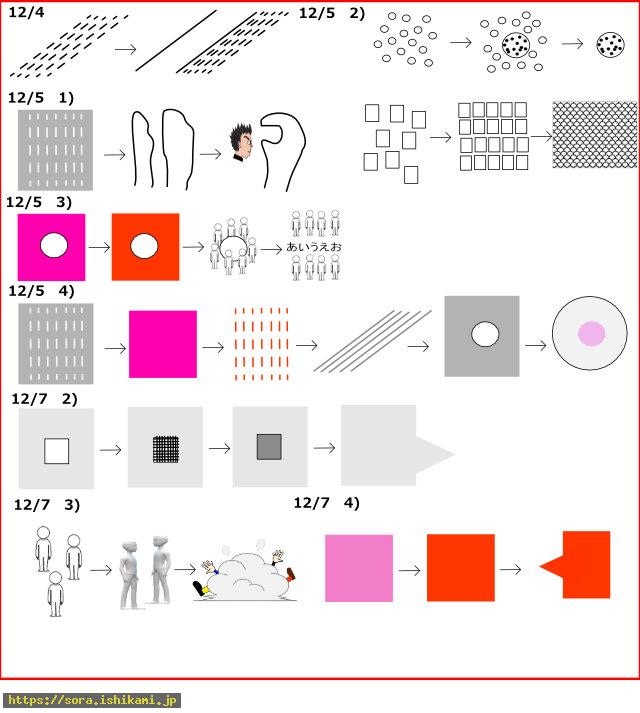 12/4

12/5 2)

12/5 1)

12/5 3)

あいうえお

12/5 4)

12/7 2)

12/7 3)

12/7 4)

https://sora.ishikami.jp