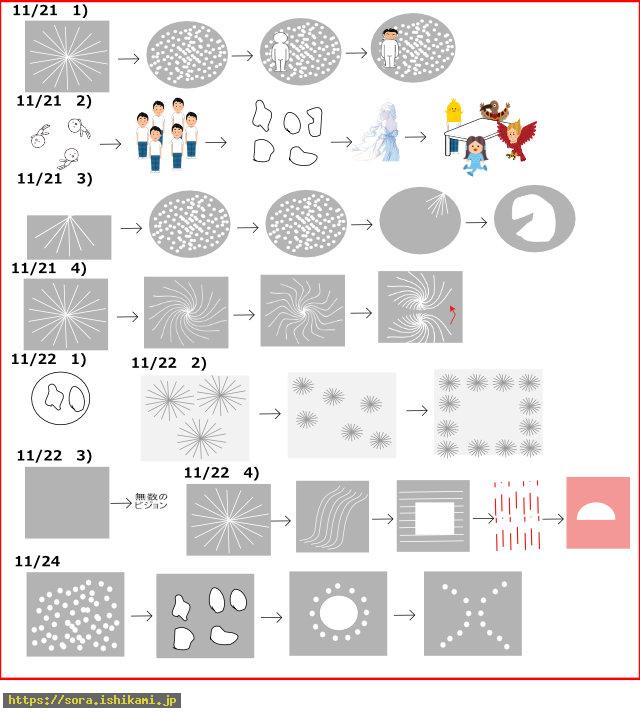 11/21 1)

11/21 2)

11/21 3)

11/21 4)

11/22 1)

11/22 2)

11/22 3)

無数のビジョン

11/22 4)

11/24

https://sora.ishikami.jp