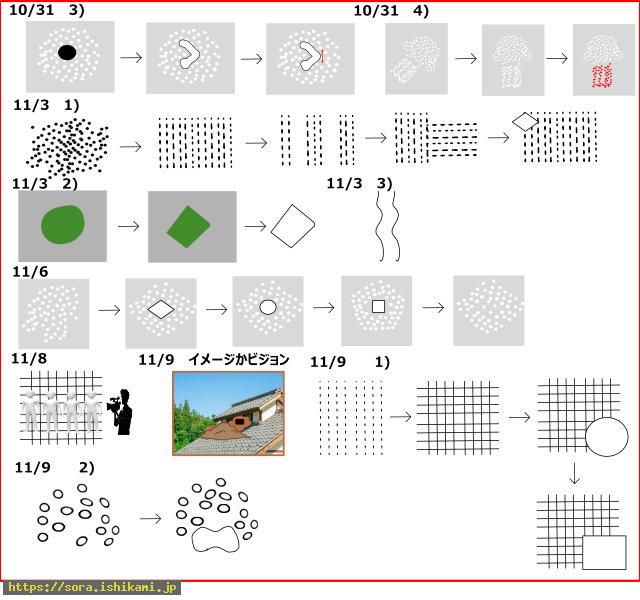 10/31 3)

10/31 4)

11/3 1)

11/3 2)

11/3 3)

11/6

11/8

11/9 イメージかビジョン

11/9 1)

11/9 2)

https://sora.ishikami.jp