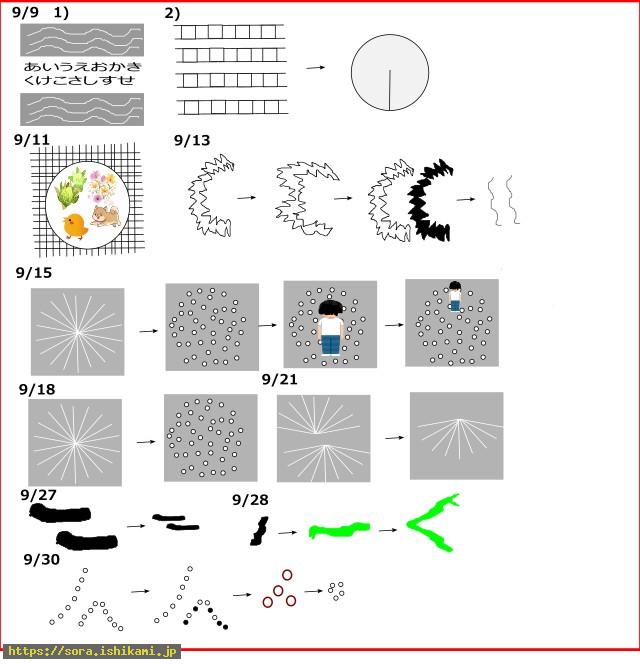 9/9 1)

あいうえおかき
くけこさしすせ

2)

9/11

9/13

9/15

9/18

9/21

9/27

9/28

9/30

https://sora.ishikami.jp