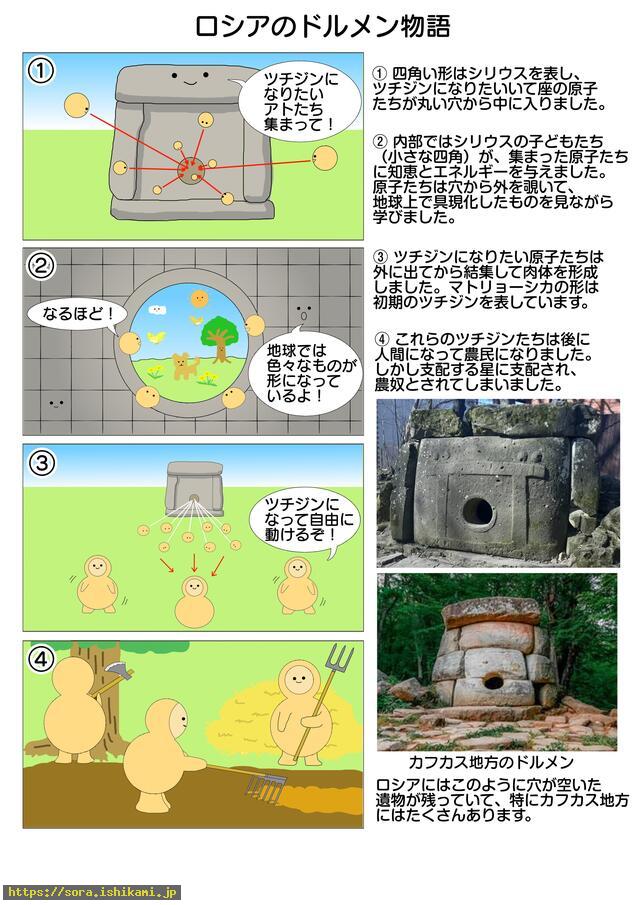 ロシアのドルメン物語

①

ツチジンになりたいアトたち集まって！

②

なるほど！

地球では色々なものが形になっているよ！

③

ツチジンになって自由に動けるぞ！

④

① 四角い形はシリウスを表し、ツチジンになりたいいて座の原子たちが丸い穴から中に入りました。

② 内部ではシリウスの子どもたち（小さな四角）が、集まった原子たちに知恵とエネルギーを与えました。原子たちは穴から外を覗いて、地球上で具現化したものを見ながら学びました。

③ ツチジンになりたい原子たちは外に出てから結集して肉体を形成しました。マトリョーシカの形は初期のツチジンを表しています。

④ これらのツチジンたちは後に人間になって農民になりました。しかし支配する星に支配され、農奴とされてしまいました。

カフカス地方のドルメン

ロシアにはこのように穴が空いた遺物が残っていて、特にカフカス地方にはたくさんあります。

https://sora.ishikami.jp